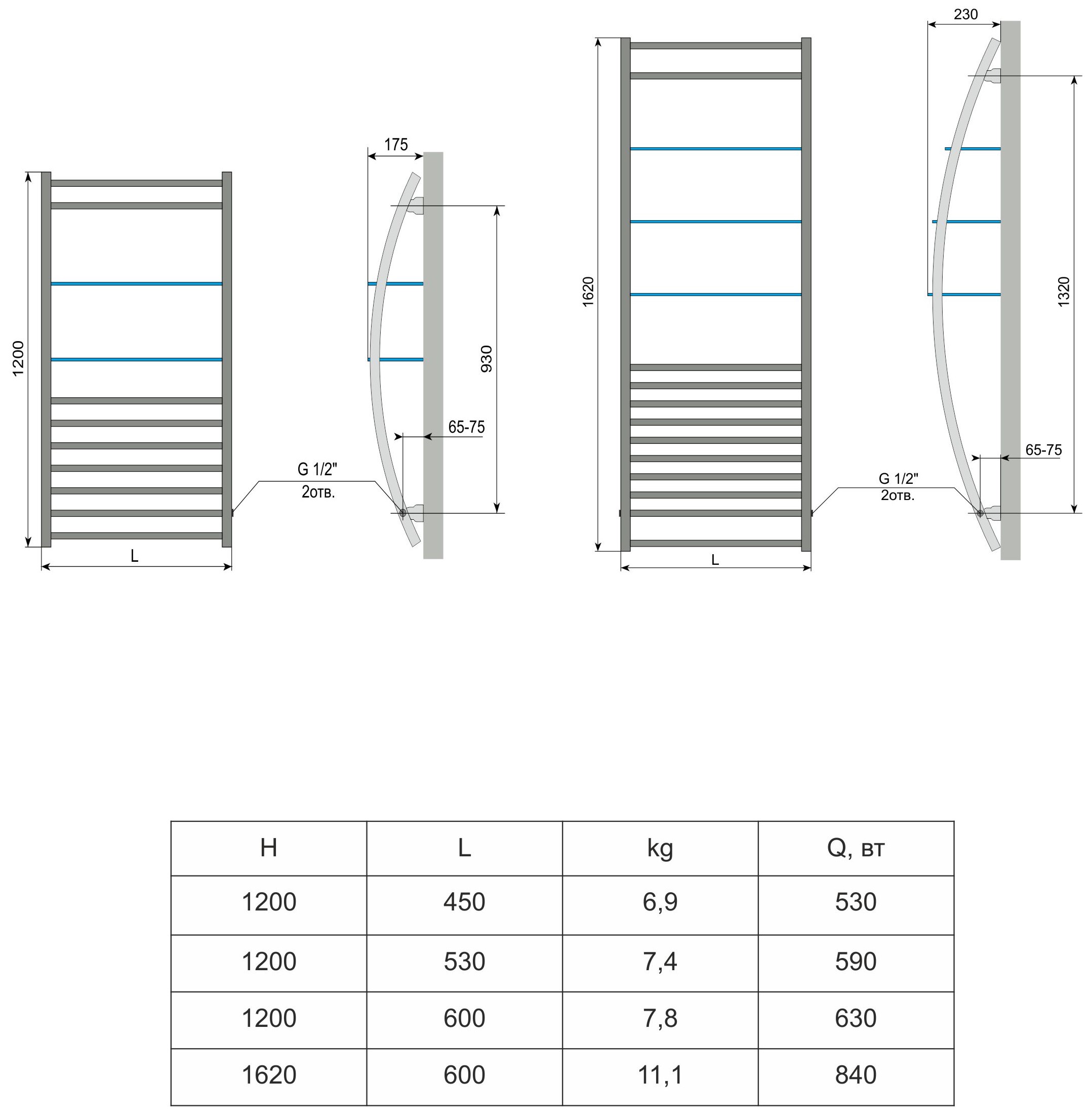 1200

L

175

930

65-75

G 1/2"
2отв.

1620

L

230

1320

65-75

G 1/2"
2отв.

| H | L | kg | Q, вт |
|---|---|---|---|
| 1200 | 450 | 6,9 | 530 |
| 1200 | 530 | 7,4 | 590 |
| 1200 | 600 | 7,8 | 630 |
| 1620 | 600 | 11,1 | 840 |