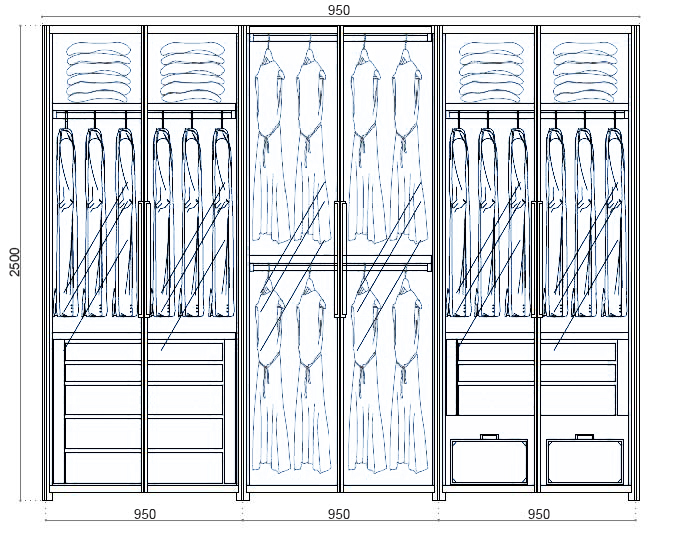 950

2500

950

950

950