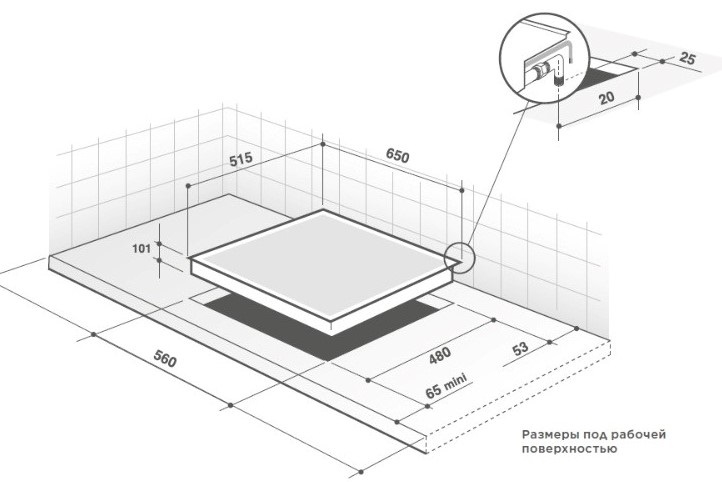 25
20
515
650
101
560
480
53
65 mini
Размеры под рабочей поверхностью